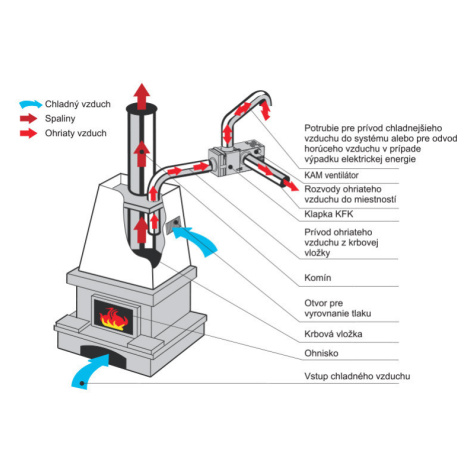 Chladný vzduch
Spaliny
Ohriaty vzduch

Potrubie pre prívod chladnejšieho vzduchu do systému alebo pre odvod horúceho vzduchu v prípade výpadku elektrickej energie

KAM ventilátor

Rozvody ohriateho vzduchu do miestností

Klapka KFK

Prívod ohriateho vzduchu z krbovej vložky

Komín

Otvor pre vyrovnanie tlaku

Krbová vložka

Ohnisko

Vstup chladného vzduchu