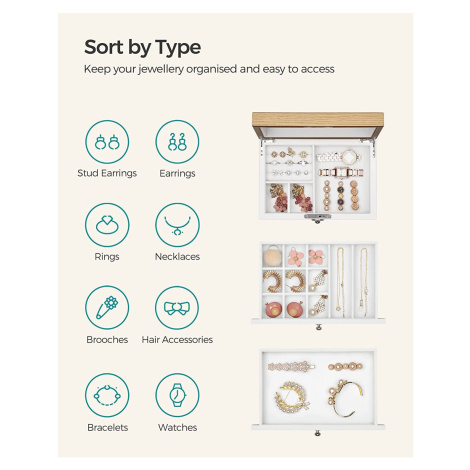 Sort by Type
Keep your jewellery organised and easy to access

Stud Earrings
Earrings
Rings
Necklaces
Brooches
Hair Accessories
Bracelets
Watches