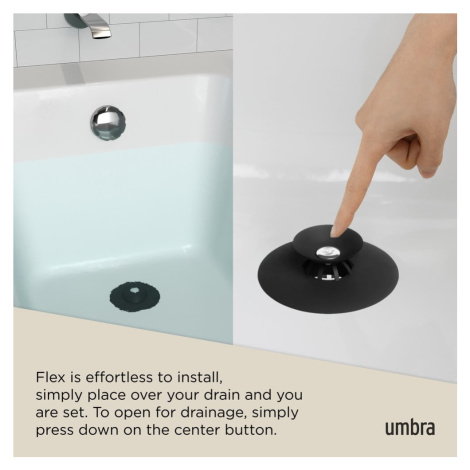 Flex is effortless to install, simply place over your drain and you are set. To open for drainage, simply press down on the center button.

umbra