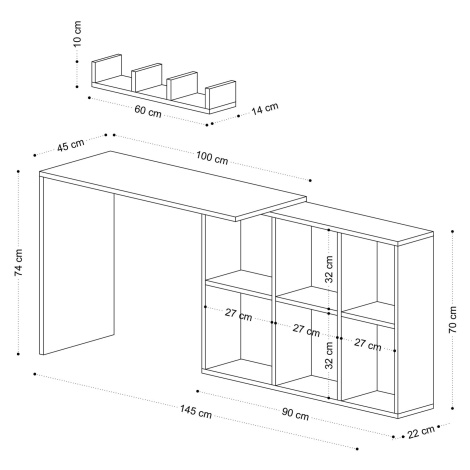 10 cm
60 cm
14 cm
45 cm
100 cm
74 cm
32 cm
27 cm
27 cm
27 cm
32 cm
70 cm
145 cm
90 cm
22 cm