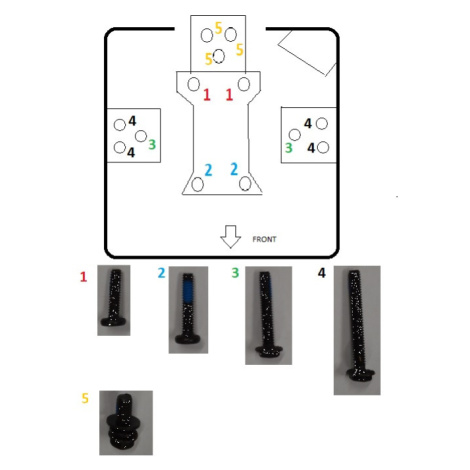 5
5
5
1 1
4
3
4
4
3 4
2 2
FRONT
1
2
3
4
5