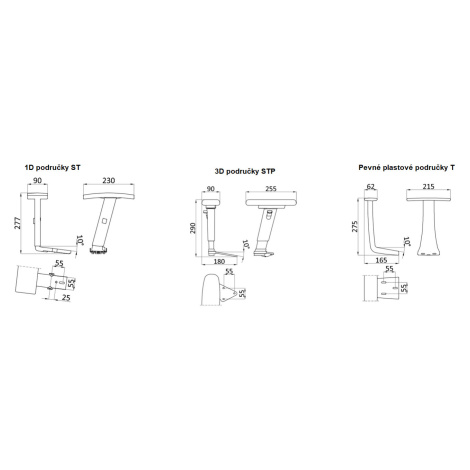 1D područky ST

90

230

277

10°

55

55

25

3D područky STP

90

255

290

10°

180

55

55

Pevné plastové područky T

62

215

275

10°

165

55

55