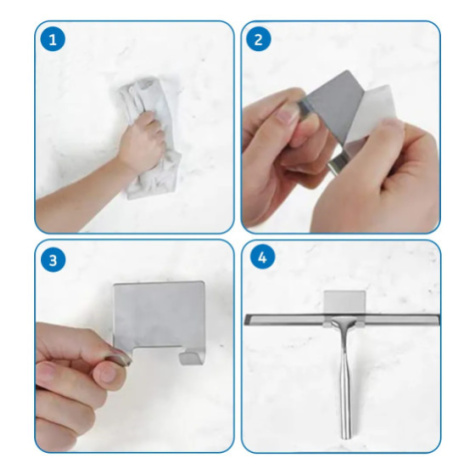 1

2

3

4