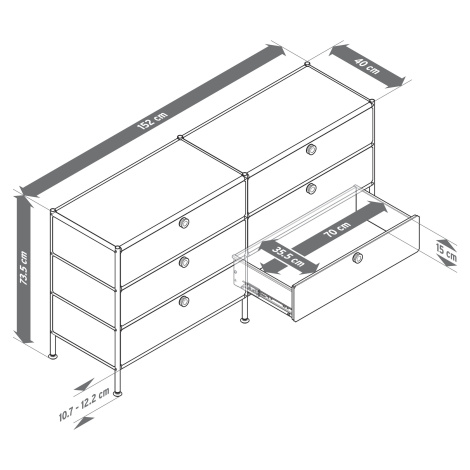 152 cm
40 cm
73.5 cm
70 cm
35.5 cm
15 cm
10.7 - 12.2 cm