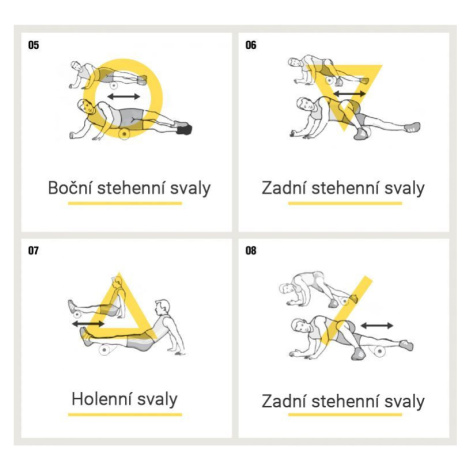 05

Boční stehenní svaly

06

Zadní stehenní svaly

07

Holenní svaly

08

Zadní stehenní svaly