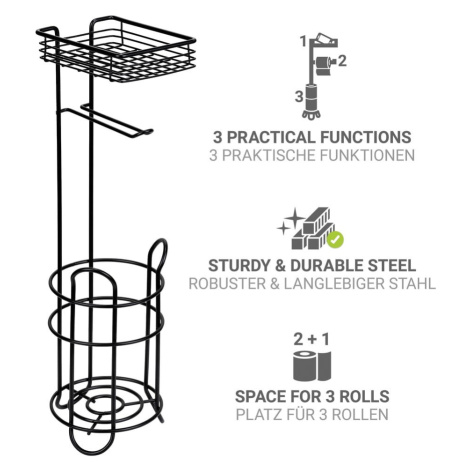 1
2
3

3 PRACTICAL FUNCTIONS
3 PRAKTISCHE FUNKTIONEN

STURDY & DURABLE STEEL
ROBUSTER & LANGLEBIGER STAHL

2 + 1

SPACE FOR 3 ROLLS
PLATZ FÜR 3 ROLLEN