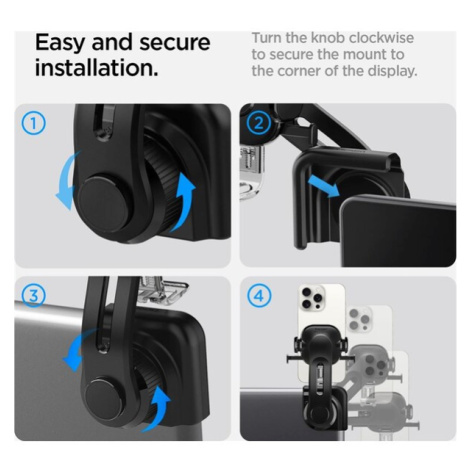 Easy and secure installation.

Turn the knob clockwise to secure the mount to the corner of the display.

1

2

3

4