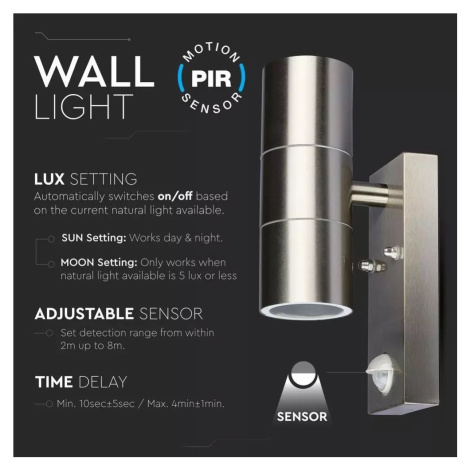 WALL LIGHT

MOTION PIR SENSOR

LUX SETTING
Automatically switches on/off based on the current natural light available.

SUN Setting: Works day & night.

MOON Setting: Only works when natural light available is 5 lux or less

ADJUSTABLE SENSOR
Set detection range from within 2m up to 8m.

TIME DELAY
Min. 10sec±5sec / Max. 4min±1min.

SENSOR