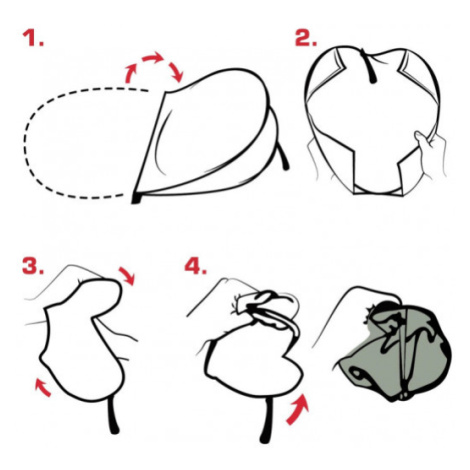 1.

2.

3.

4.