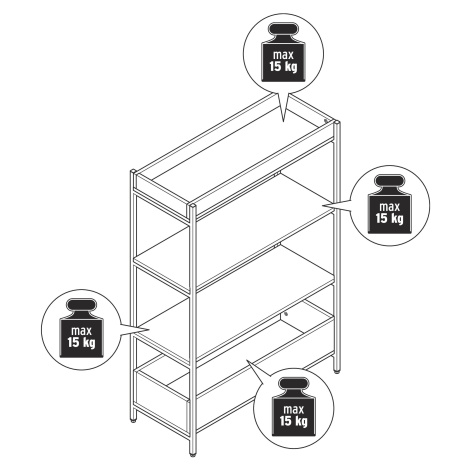 max
15 kg

max
15 kg

max
15 kg

max
15 kg