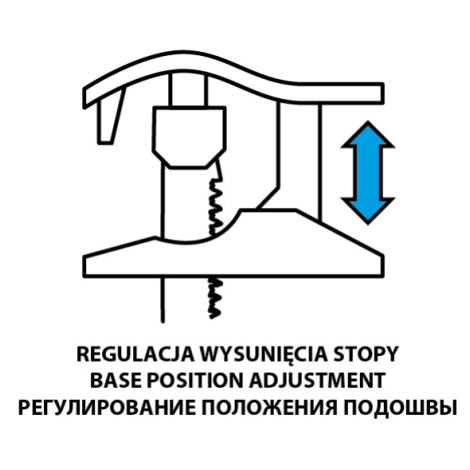 REGULACJA WYSUNIĘCIA STOPY
BASE POSITION ADJUSTMENT
РЕГУЛИРОВАНИЕ ПОЛОЖЕНИЯ ПОДОШВЫ