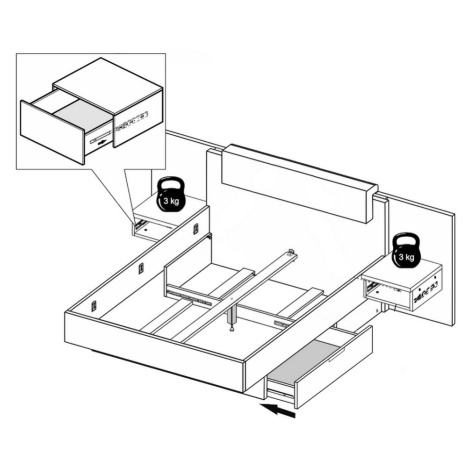 3 kg

3 kg