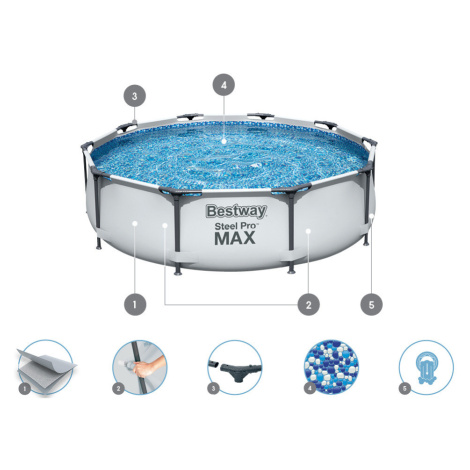 3

4

Bestway
Steel Pro™
MAX

1

2

5

1

2

3

4

5