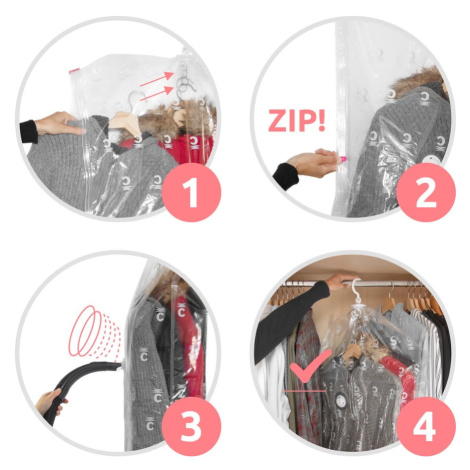 1

ZIP!

2

3

4