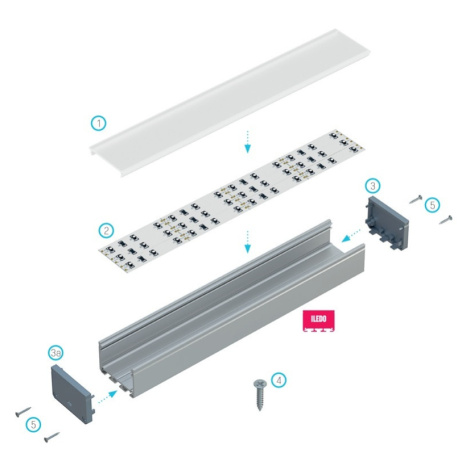 1

2

3

5

ILEDO

3a

4

5