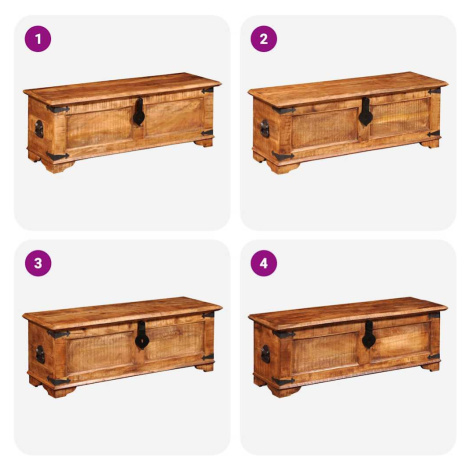 1

2

3

4