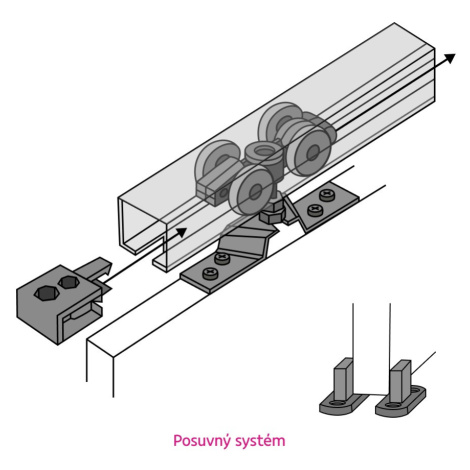 Posuvný systém