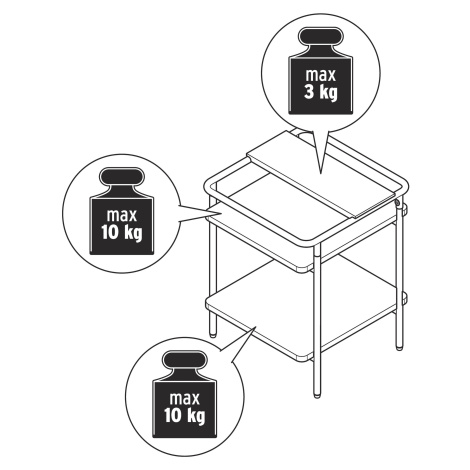 max
3 kg

max
10 kg

max
10 kg