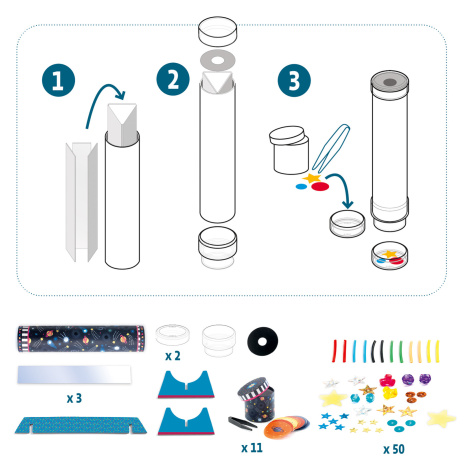 1

2

3

x 2

x 3

x 11

x 50