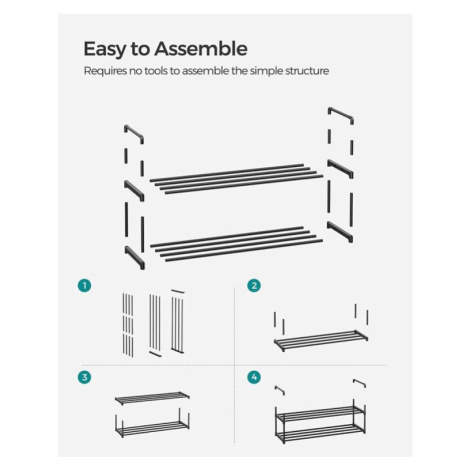 Easy to Assemble
Requires no tools to assemble the simple structure

1

2

3

4