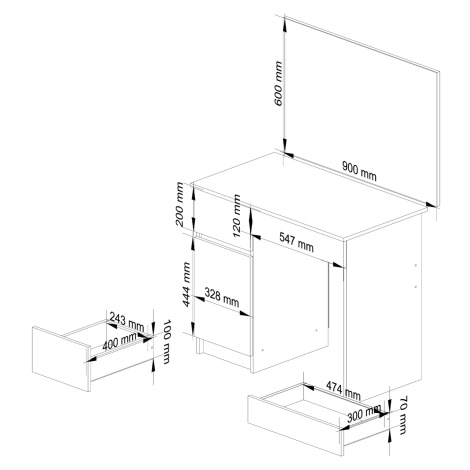 600 mm

900 mm

200 mm

120 mm

547 mm

444 mm

328 mm

243 mm

400 mm

100 mm

474 mm

300 mm

70 mm