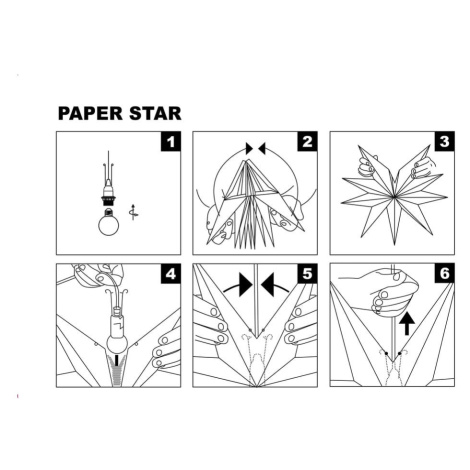 PAPER STAR

1

2

3

4

5

6