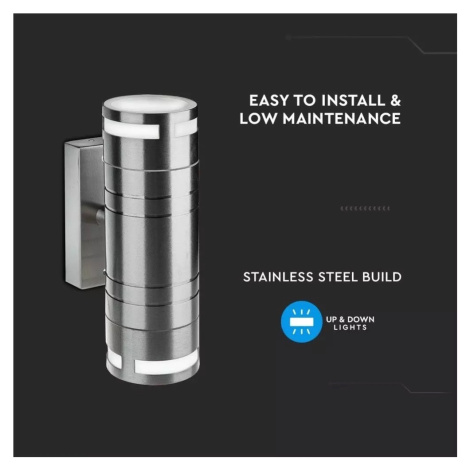 EASY TO INSTALL &
LOW MAINTENANCE

STAINLESS STEEL BUILD

UP & DOWN
LIGHTS