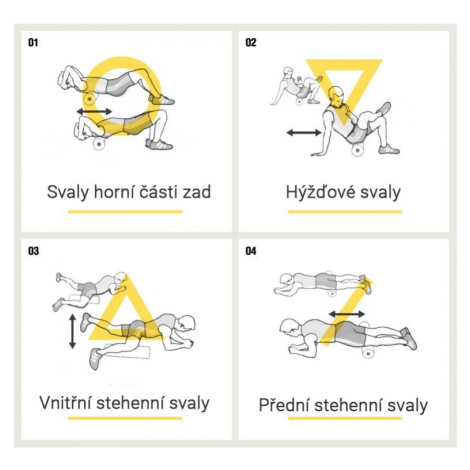 01

Svaly horní části zad

02

Hýžďové svaly

03

Vnitřní stehenní svaly

04

Přední stehenní svaly