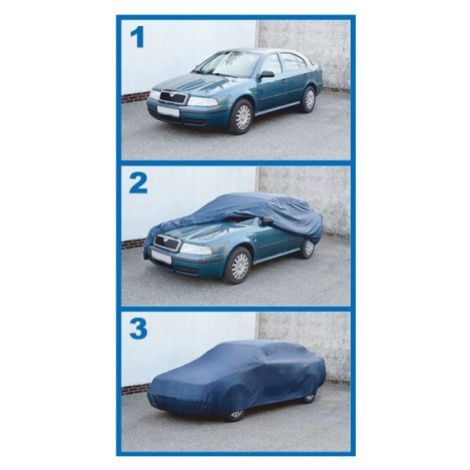 1

2

3