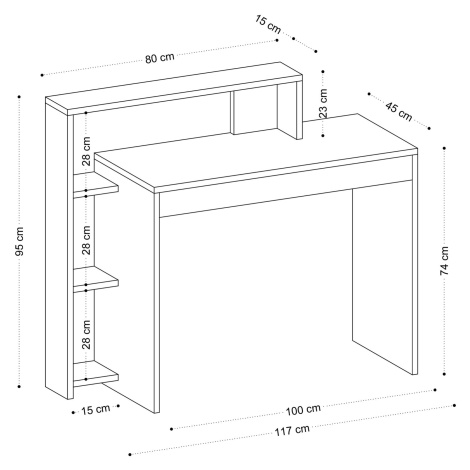 15 cm
80 cm
23 cm
45 cm
95 cm
28 cm
28 cm
28 cm
74 cm
15 cm
100 cm
117 cm