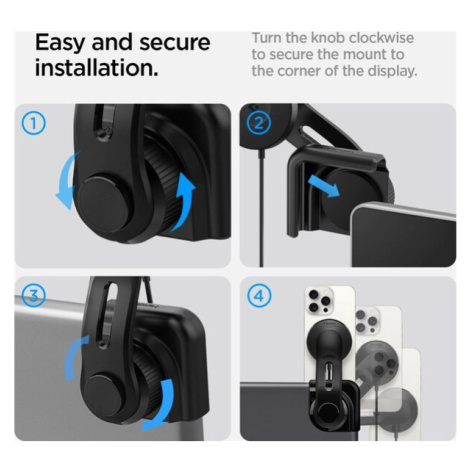 Easy and secure installation.

Turn the knob clockwise to secure the mount to the corner of the display.

1

2

3

4