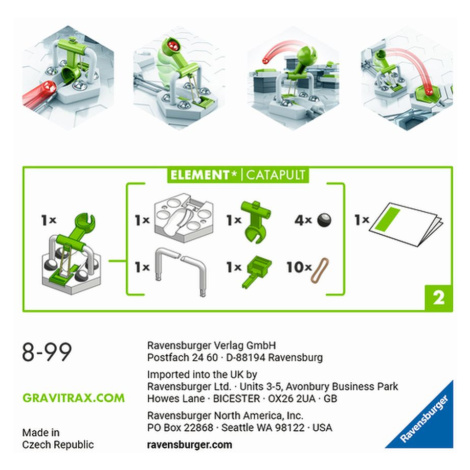 ELEMENT* | CATAPULT

1×

1×

1×

4×

1×

1×

1×

10×

2

8-99

GRAVITRAX.COM

Made in
Czech Republic

Ravensburger Verlag GmbH
Postfach 24 60 · D-88194 Ravensburg

Imported into the UK by
Ravensburger Ltd. · Units 3-5, Avonbury Business Park
Howes Lane · BICESTER · OX26 2UA · GB

Ravensburger North America, Inc.
PO Box 22868 · Seattle WA 98122 · USA

ravensburger.com

Ravensburger