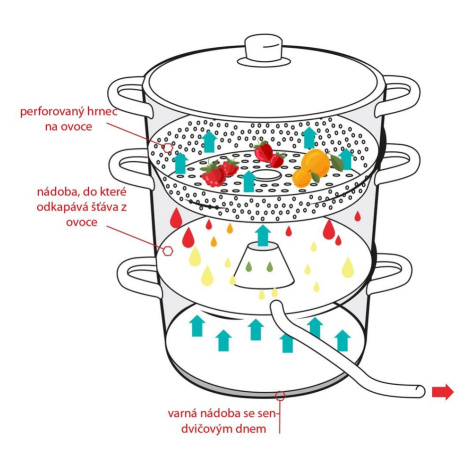 perforovaný hrnec na ovoce

nádoba, do které odkapává šťáva z ovoce

varná nádoba se sendvičovým dnem