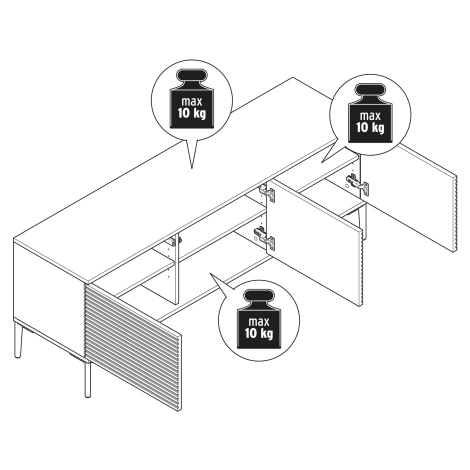 max
10 kg

max
10 kg

max
10 kg