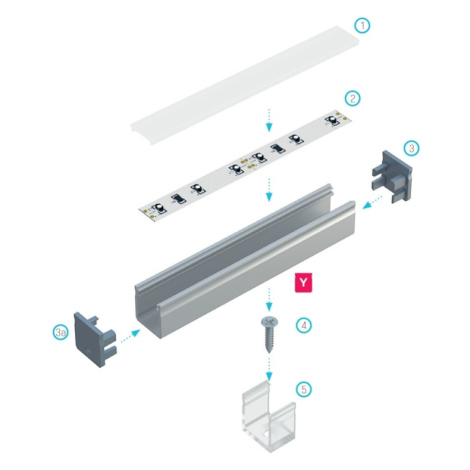 1
2
3
Y
3a
4
5