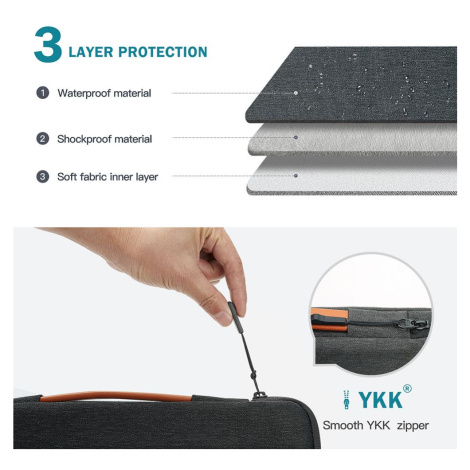 3 LAYER PROTECTION

1 Waterproof material

2 Shockproof material

3 Soft fabric inner layer

YKK®

Smooth YKK zipper