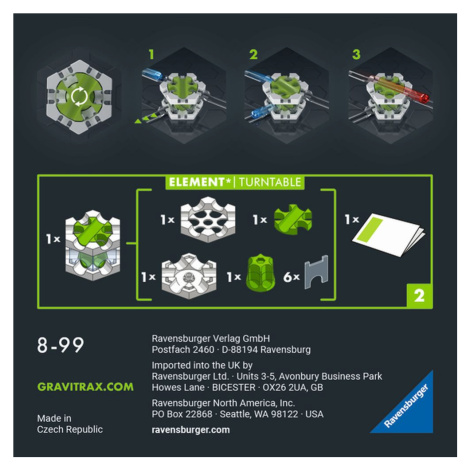 1

2

3

ELEMENT* | TURNTABLE

1×

1×

1×

1×

1×

6×

1×

2

8-99

GRAVITRAX.COM

Made in
Czech Republic

Ravensburger Verlag GmbH
Postfach 2460 · D-88194 Ravensburg

Imported into the UK by
Ravensburger Ltd. · Units 3-5, Avonbury Business Park
Howes Lane · BICESTER · OX26 2UA, GB

Ravensburger North America, Inc.
PO Box 22868 · Seattle, WA 98122 · USA

ravensburger.com

Ravensburger