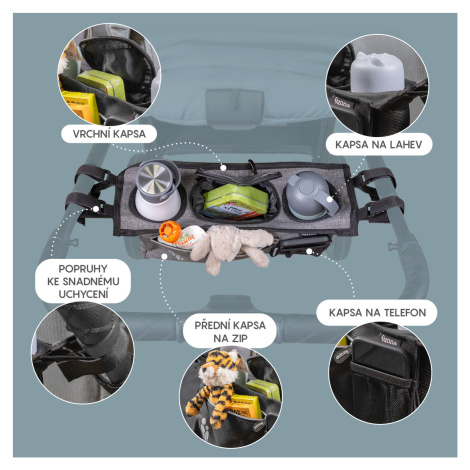 VRCHNÍ KAPSA

KAPSA NA LAHEV

POPRUHY KE SNADNÉMU UCHYCENÍ

PŘEDNÍ KAPSA NA ZIP

KAPSA NA TELEFON