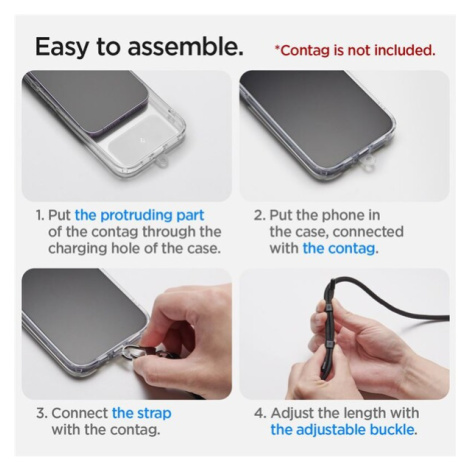 Easy to assemble.

*Contag is not included.

1. Put the protruding part of the contag through the charging hole of the case.

2. Put the phone in the case, connected with the contag.

3. Connect the strap with the contag.

4. Adjust the length with the adjustable buckle.