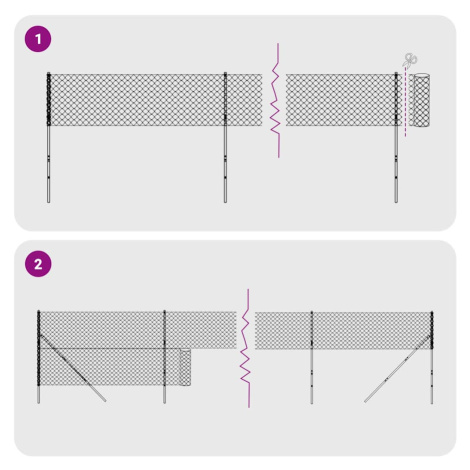 1

2