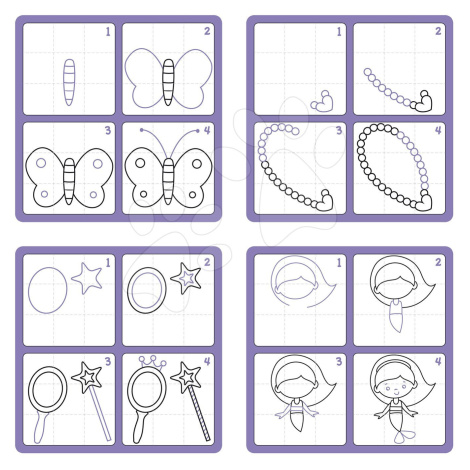 1
2
3
4

1
2
3
4

1
2
3
4

1
2
3
4