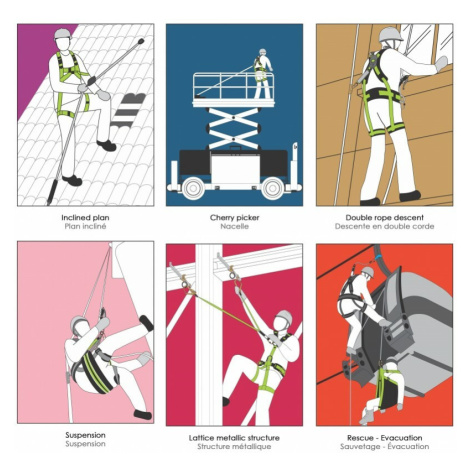 Inclined plan
Plan incliné

Cherry picker
Nacelle

Double rope descent
Descente en double corde

Suspension
Suspension

Lattice metallic structure
Structure métallique

Rescue - Evacuation
Sauvetage - Évacuation