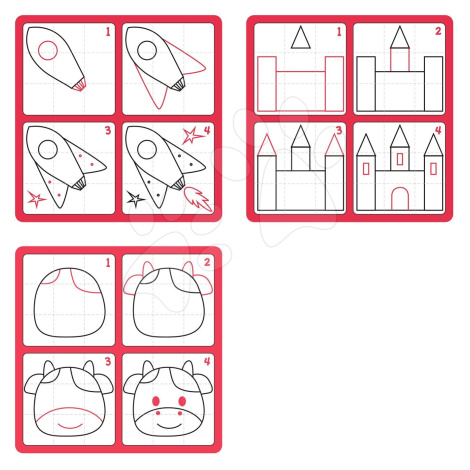 1
2
3
4
1
2
3
4
1
2
3
4