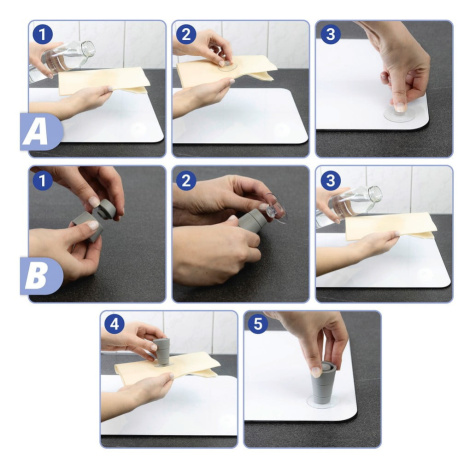 1
2
3
A
1
2
3
B
4
5