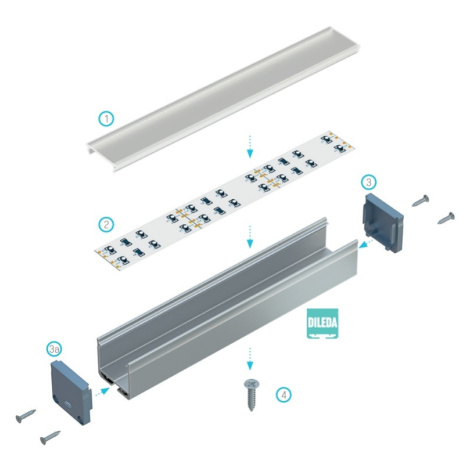 1

2

3

DILEDA

3a

4