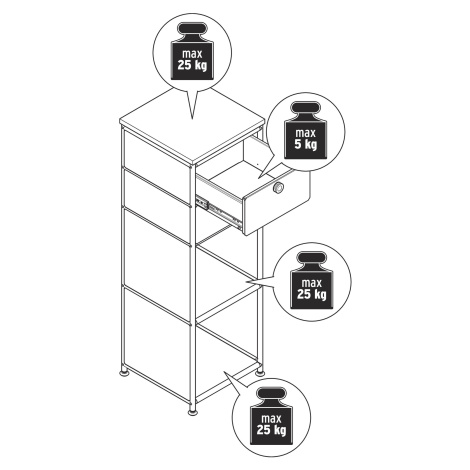 max
25 kg

max
5 kg

max
25 kg

max
25 kg