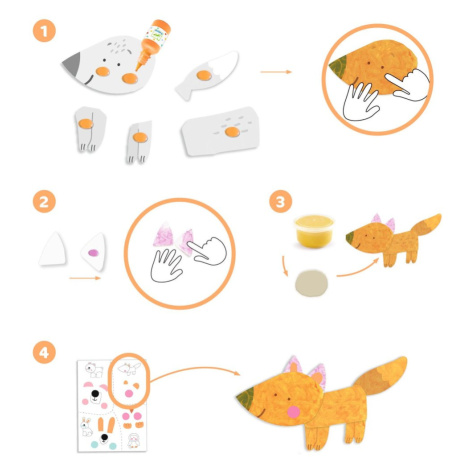 1

2

3

4