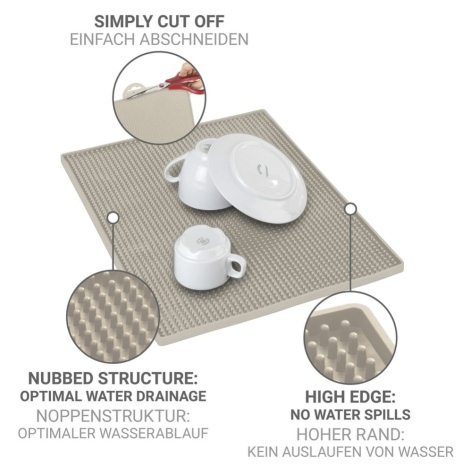 SIMPLY CUT OFF
EINFACH ABSCHNEIDEN

NUBBED STRUCTURE:
OPTIMAL WATER DRAINAGE
NOPPENSTRUKTUR:
OPTIMALER WASSERABLAUF

HIGH EDGE:
NO WATER SPILLS
HOHER RAND:
KEIN AUSLAUFEN VON WASSER