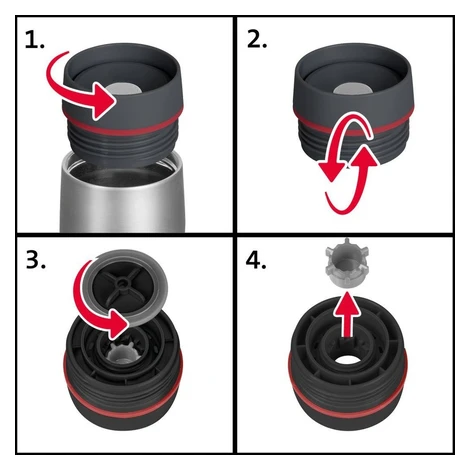 1.

2.

3.

4.