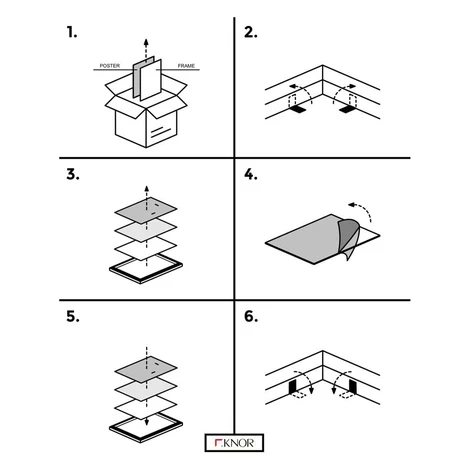 1.

POSTER

FRAME

2.

3.

4.

5.

6.

KNOR